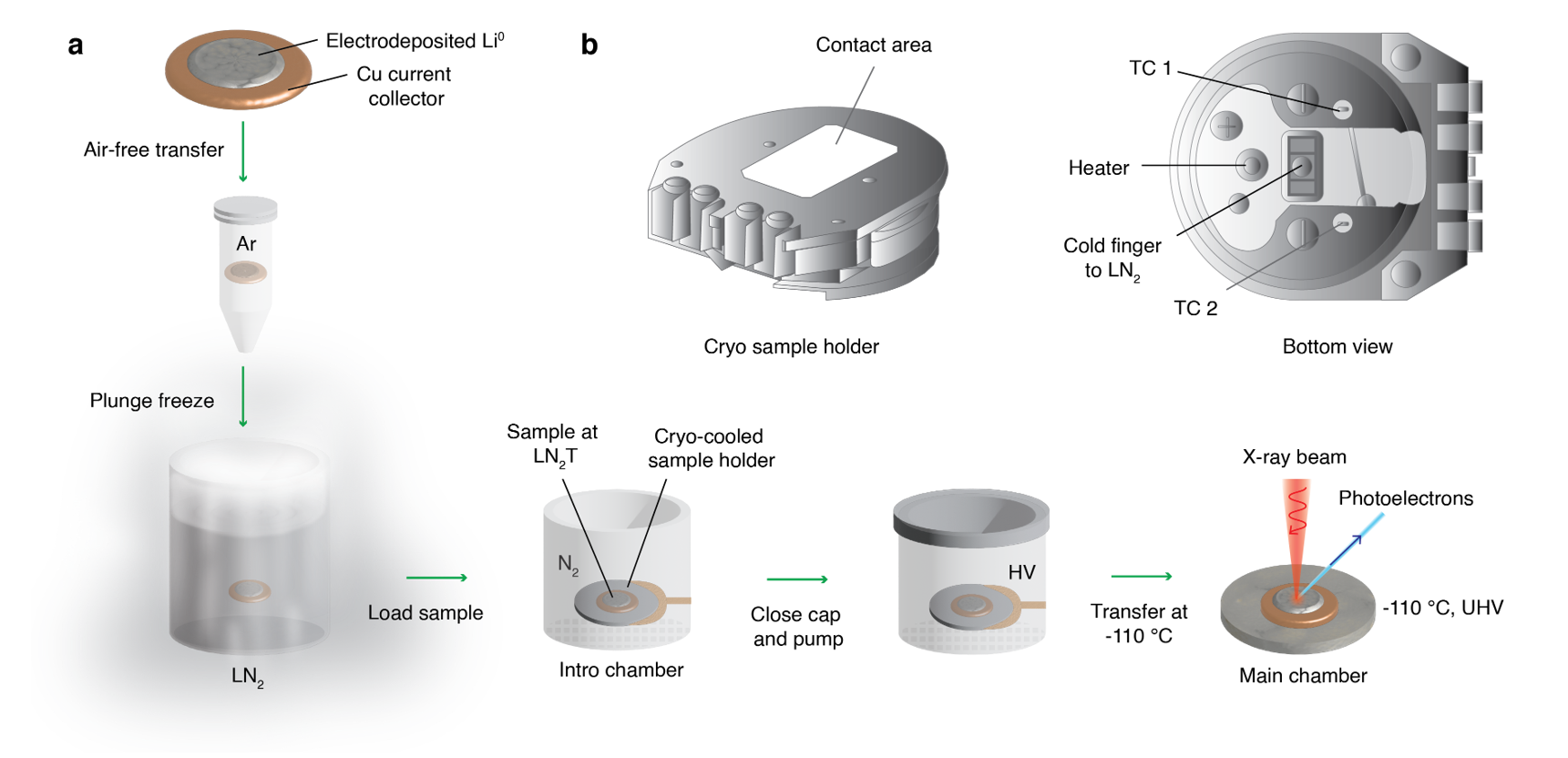 a

Electrodeposited $Li^0$

Cu current collector

Air-free transfer

Ar

Plunge freeze

$LN_2$

b

Contact area

Cryo sample holder

TC 1

Heater

Cold finger to $LN_2$

TC 2

Bottom view

Load sample

Sample at $LN_2T$

Cryo-cooled sample holder

$N_2$

Intro chamber

Close cap and pump

HV

Transfer at -110 °C

X-ray beam

Photoelectrons

-110 °C, UHV

Main chamber