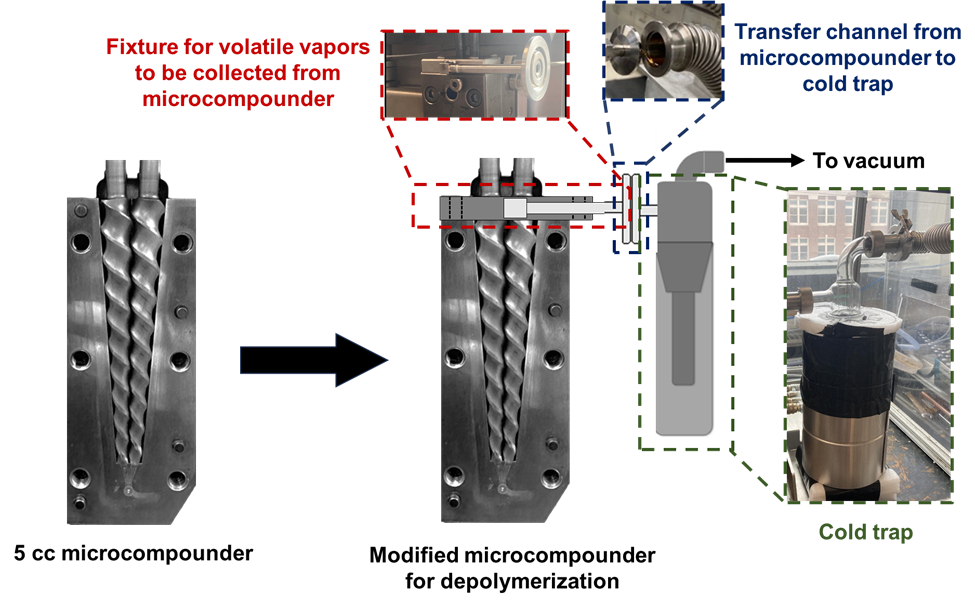 Fixture for volatile vapors to be collected from microcompounder

Transfer channel from microcompounder to cold trap

To vacuum

5 cc microcompounder

Modified microcompounder for depolymerization

Cold trap