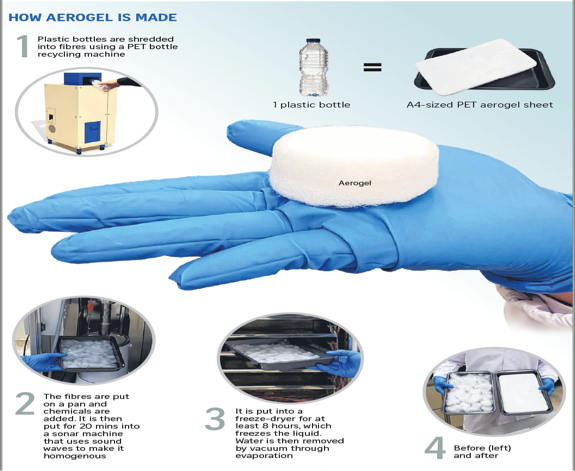 HOW AEROGEL IS MADE

1 Plastic bottles are shredded into fibres using a PET bottle recycling machine

1 plastic bottle

=

A4-sized PET aerogel sheet

Aerogel

2 The fibres are put on a pan and chemicals are added. It is then put for 20 mins into a sonar machine that uses sound waves to make it homogenous

3 It is put into a freeze-dryer for at least 8 hours, which freezes the liquid. Water is then removed by vacuum through evaporation

4 Before (left) and after